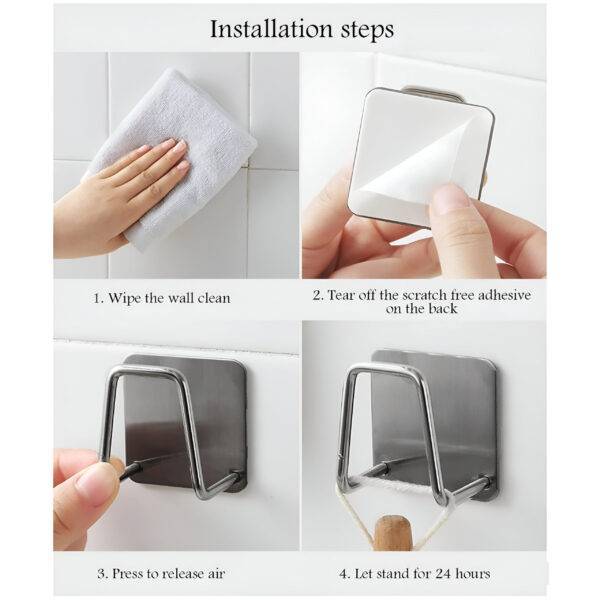 Installation steps

1. Wipe the wall clean

2. Tear off the scratch free adhesive on the back

3. Press to release air

4. Let stand for 24 hours