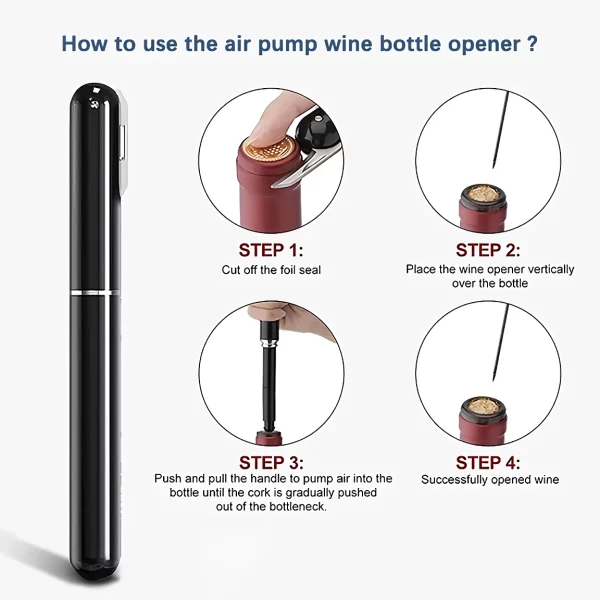 How to use the air pump wine bottle opener ?

STEP 1:
Cut off the foil seal

STEP 2:
Place the wine opener vertically over the bottle

STEP 3:
Push and pull the handle to pump air into the bottle until the cork is gradually pushed out of the bottleneck.

STEP 4:
Successfully opened wine