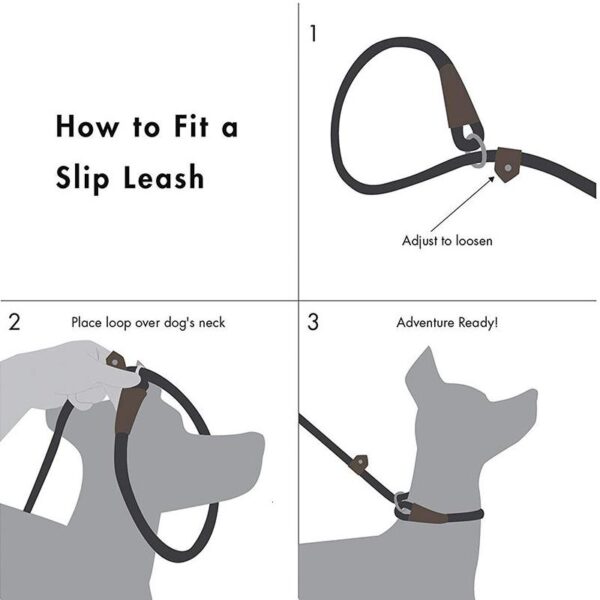 How to Fit a Slip Leash

1

Adjust to loosen

2 Place loop over dog's neck

3 Adventure Ready!